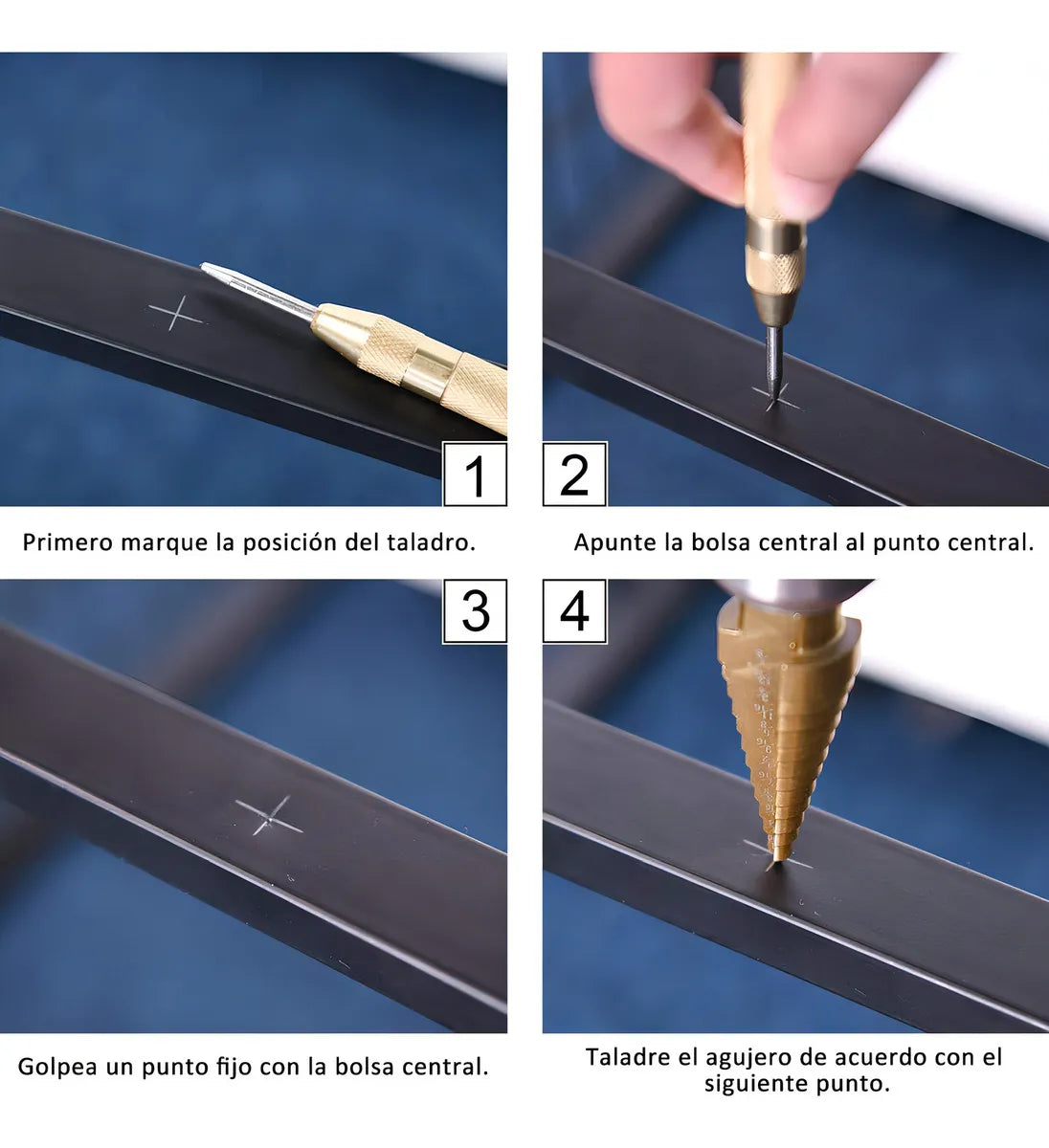 1

Primero marque la posición del taladro.

2

Apunte la bolsa central al punto central.

3

Golpea un punto fijo con la bolsa central.

4

Taladre el agujero de acuerdo con el siguiente punto.