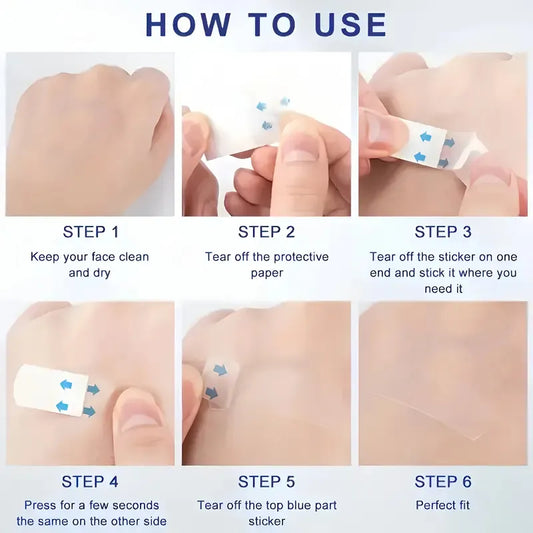 HOW TO USE

STEP 1

Keep your face clean and dry

STEP 2

Tear off the protective paper

STEP 3

Tear off the sticker on one end and stick it where you need it

STEP 4

Press for a few seconds the same on the other side

STEP 5

Tear off the top blue part sticker

STEP 6

Perfect fit