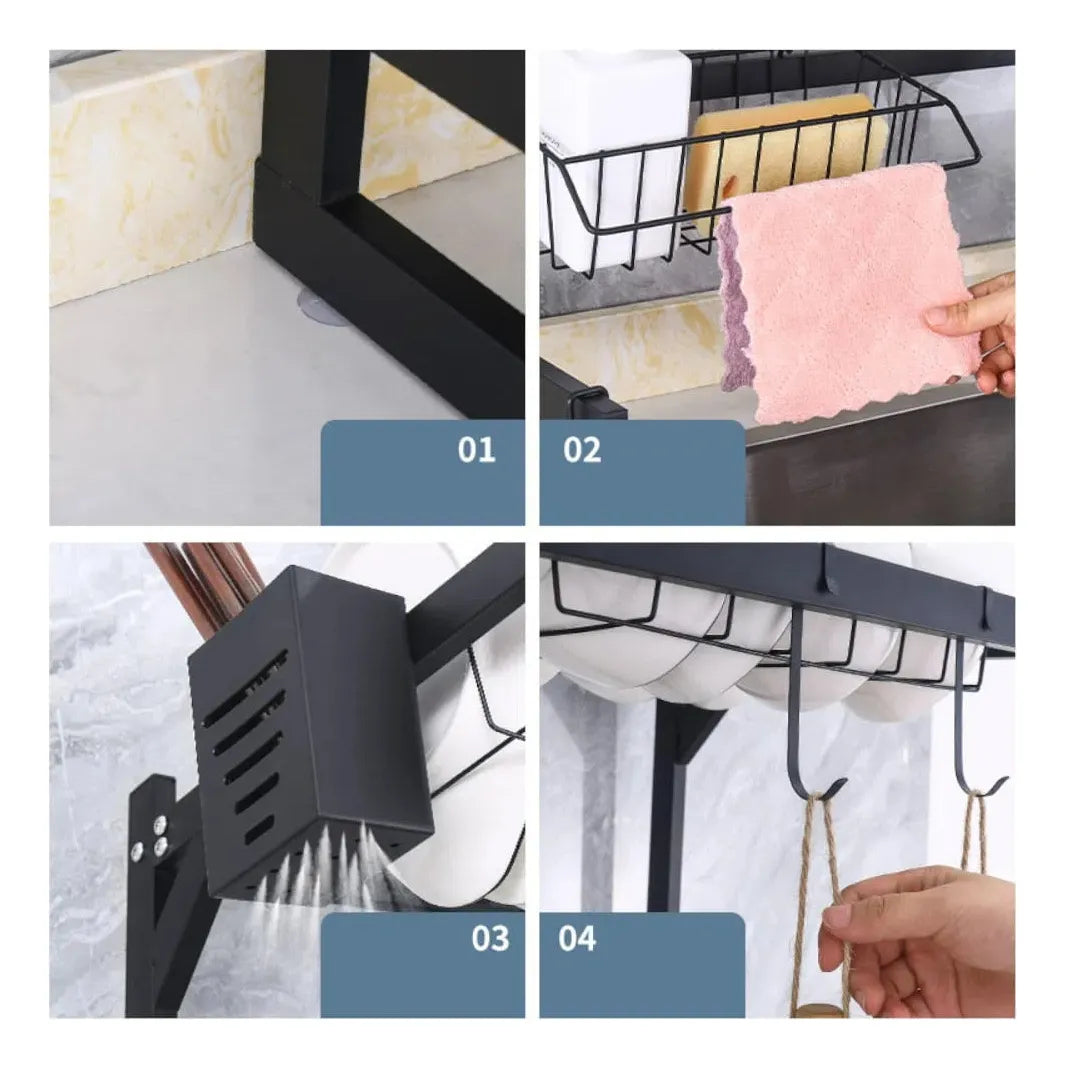 01

02

03

04